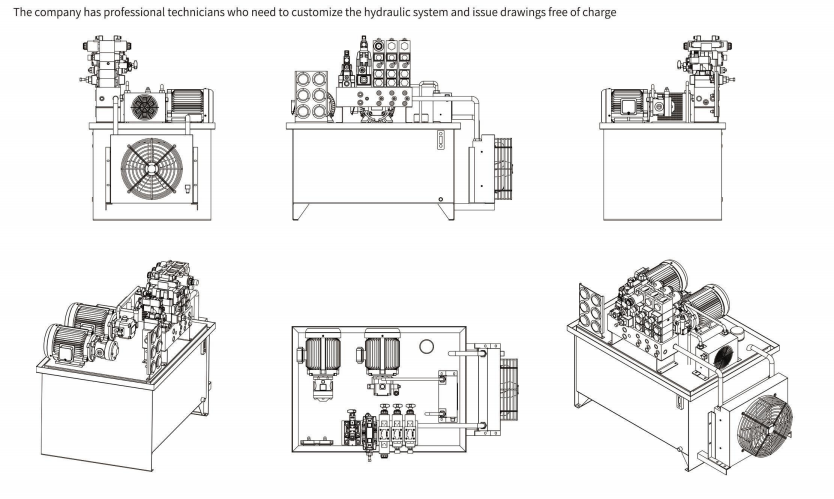 The company has professional technicians who need to customize the hydraulic system and issue drawings free of charge